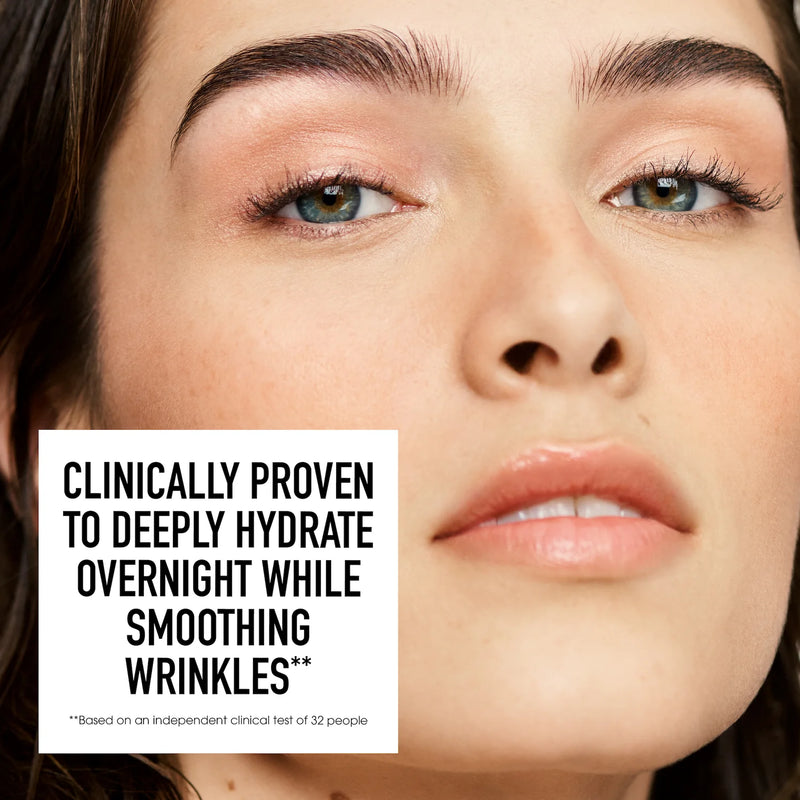 CLINICALLY PROVEN TO DEEPLY HYDRATE OVERNIGHT WHILE SMOOTHING WRINKLES**

**Based on an independent clinical test of 32 people